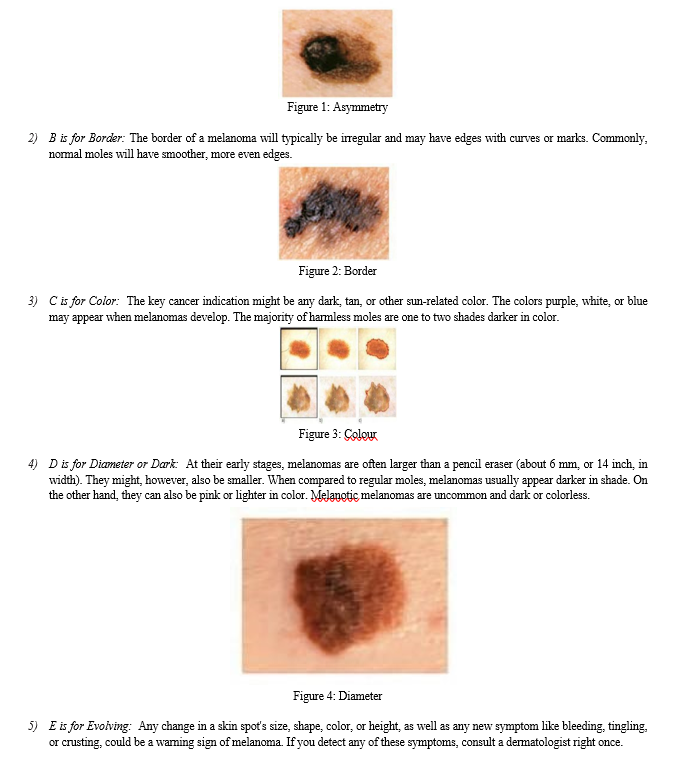 Figure 1: Asymmetry

2) B is for Border: The border of a melanoma will typically be irregular and may have edges with curves or marks. Commonly, normal moles will have smoother, more even edges.

Figure 2: Border

3) C is for Color: The key cancer indication might be any dark, tan, or other sun-related color. The colors purple, white, or blue may appear when melanomas develop. The majority of harmless moles are one to two shades darker in color.

Figure 3: Colour

4) D is for Diameter or Dark: At their early stages, melanomas are often larger than a pencil eraser (about 6 mm, or 14 inch, in width). They might, however, also be smaller. When compared to regular moles, melanomas usually appear darker in shade. On the other hand, they can also be pink or lighter in color. Melanotic melanomas are uncommon and dark or colorless.

Figure 4: Diameter

5) E is for Evolving: Any change in a skin spot's size, shape, color, or height, as well as any new symptom like bleeding, tingling, or crusting, could be a warning sign of melanoma. If you detect any of these symptoms, consult a dermatologist right once.